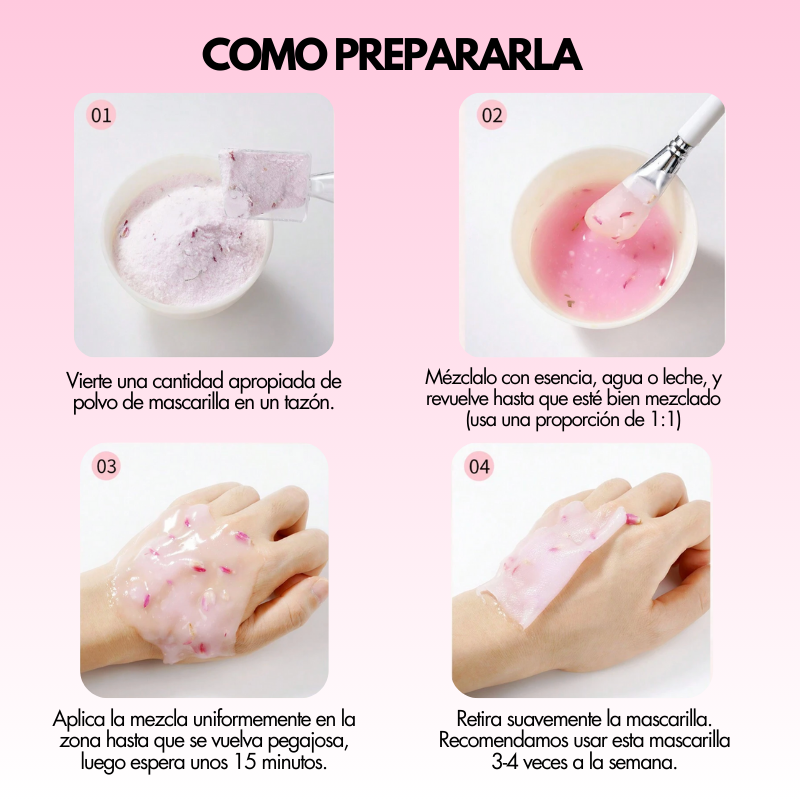 COMO PREPARARLA

01

Vierte una cantidad apropiada de polvo de mascarilla en un tazón.

02

Mézclalo con esencia, agua o leche, y revuelve hasta que esté bien mezclado (usa una proporción de 1:1)

03

Aplica la mezcla uniformemente en la zona hasta que se vuelva pegajosa, luego espera unos 15 minutos.

04

Retira suavemente la mascarilla. Recomendamos usar esta mascarilla 3-4 veces a la semana.