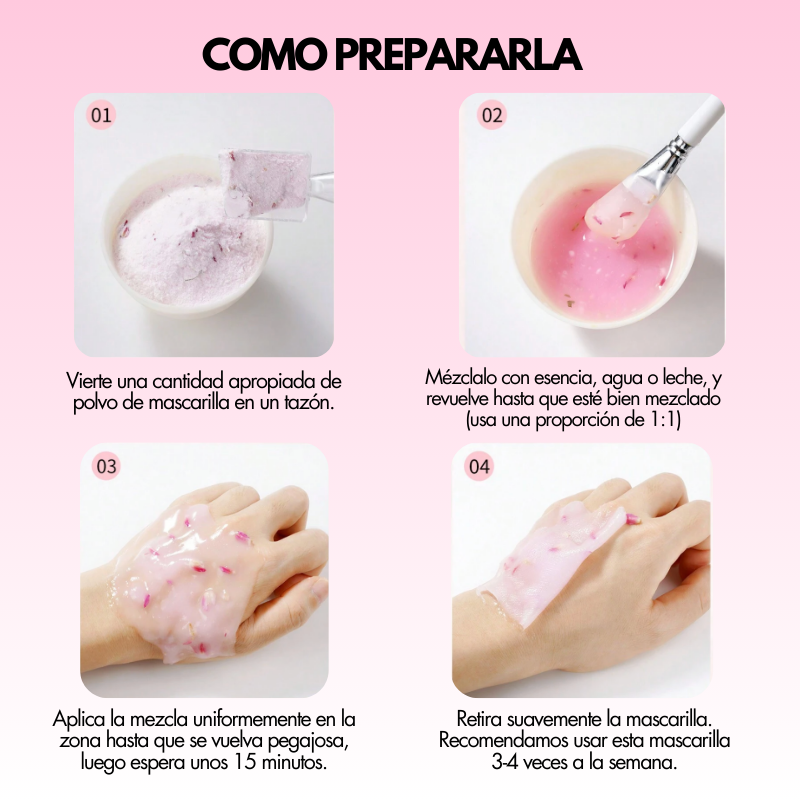 COMO PREPARARLA

01

Vierte una cantidad apropiada de polvo de mascarilla en un tazón.

02

Mézclalo con esencia, agua o leche, y revuelve hasta que esté bien mezclado (usa una proporción de 1:1)

03

Aplica la mezcla uniformemente en la zona hasta que se vuelva pegajosa, luego espera unos 15 minutos.

04

Retira suavemente la mascarilla. Recomendamos usar esta mascarilla 3-4 veces a la semana.